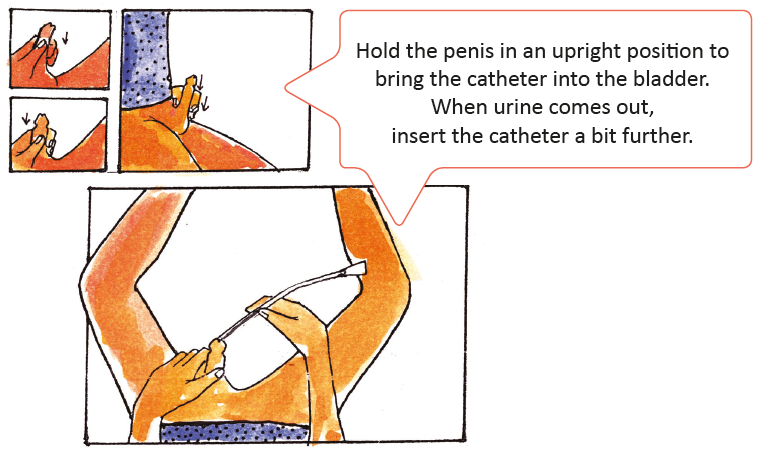 Hold the penis in an upright position to bring the catheter into the bladder. When urine comes out, insert the catheter a bit further.